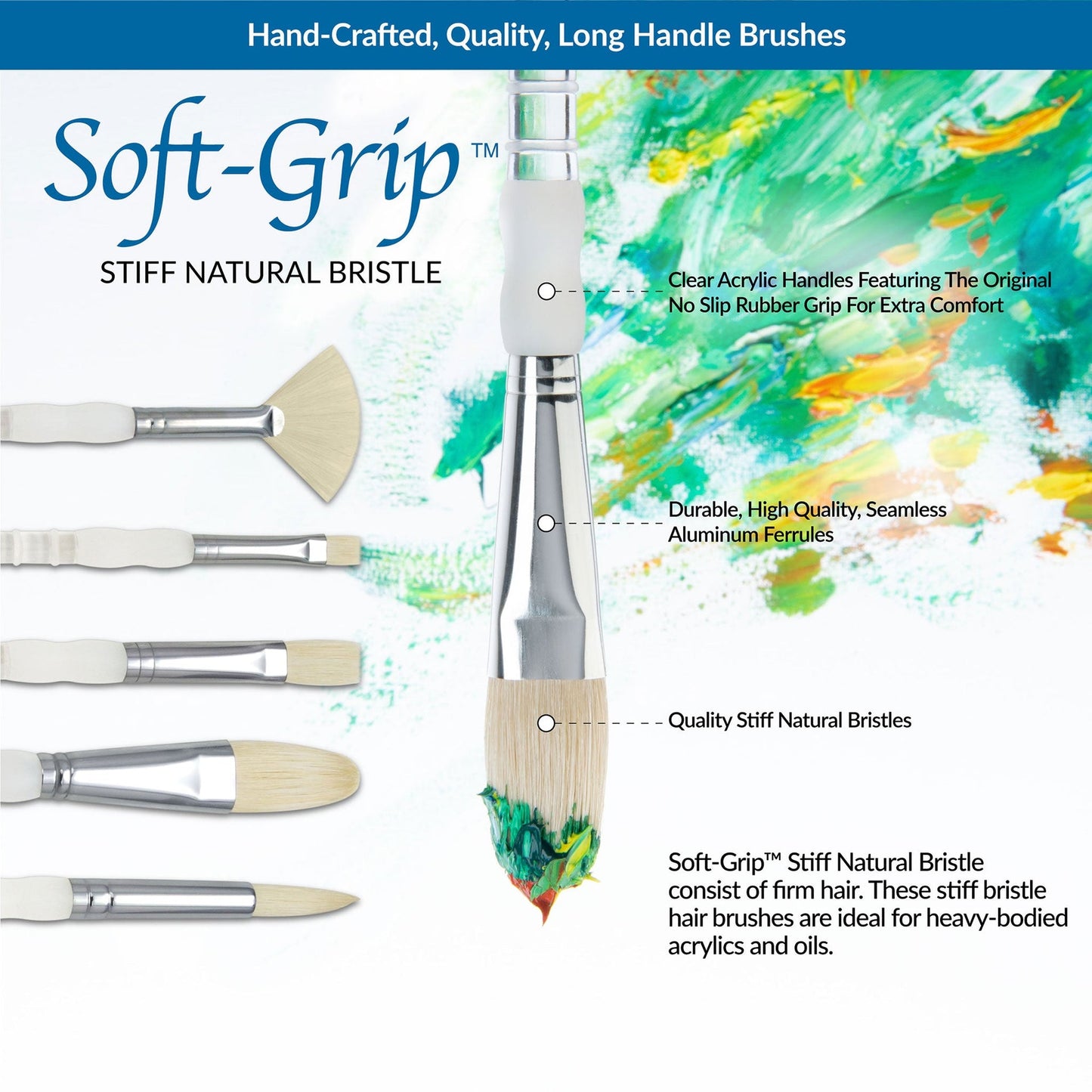 Hand-Crafted, Quality, Long Handle Brushes

Soft-Grip™

STIFF NATURAL BRISTLE

Clear Acrylic Handles Featuring The Original No Slip Rubber Grip For Extra Comfort

Durable, High Quality, Seamless Aluminum Ferrules

Quality Stiff Natural Bristles

Soft-Grip™ Stiff Natural Bristle consist of firm hair. These stiff bristle hair brushes are ideal for heavy-bodied acrylics and oils.