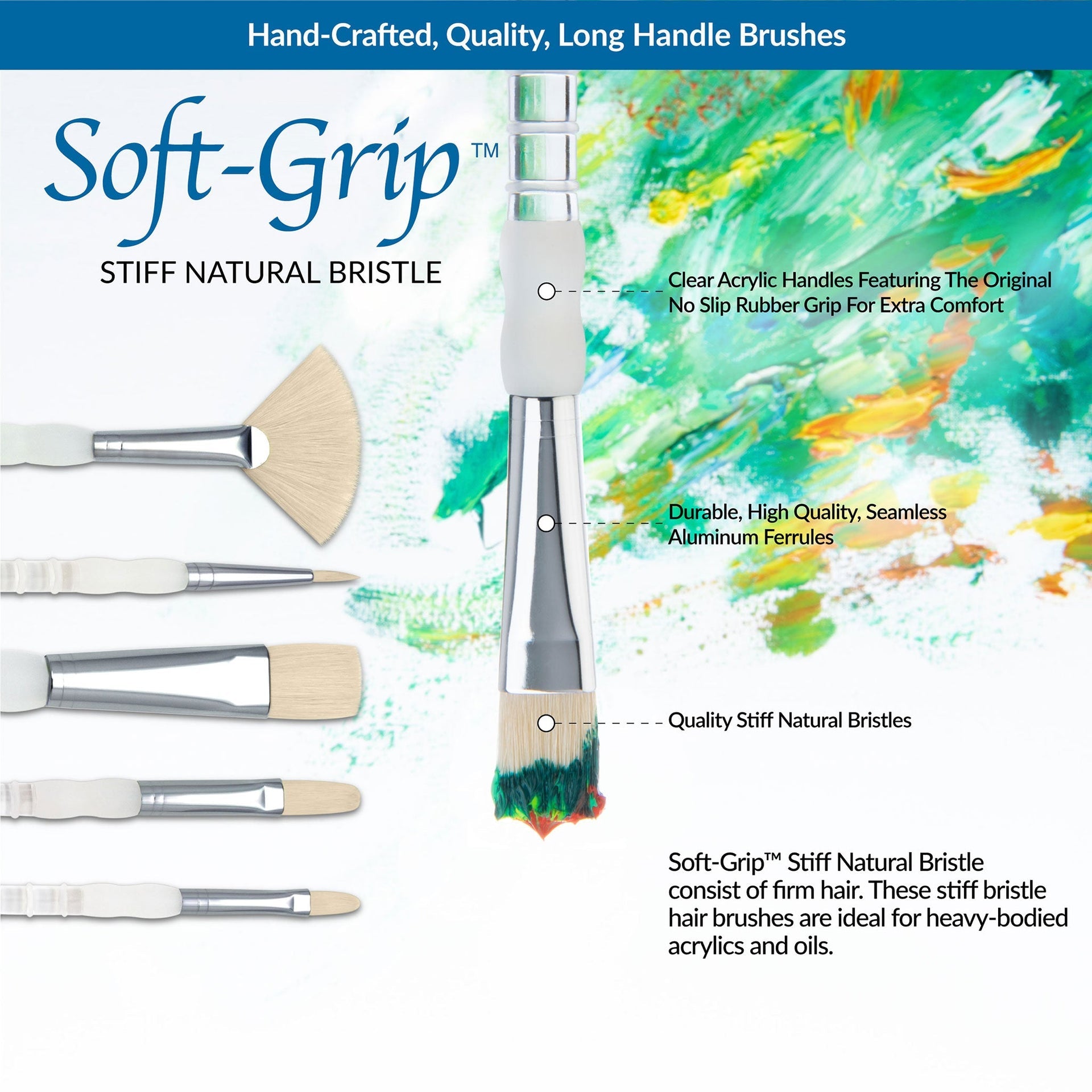 Hand-Crafted, Quality, Long Handle Brushes

Soft-Grip™

STIFF NATURAL BRISTLE

Clear Acrylic Handles Featuring The Original No Slip Rubber Grip For Extra Comfort

Durable, High Quality, Seamless Aluminum Ferrules

Quality Stiff Natural Bristles

Soft-Grip™ Stiff Natural Bristle consist of firm hair. These stiff bristle hair brushes are ideal for heavy-bodied acrylics and oils.