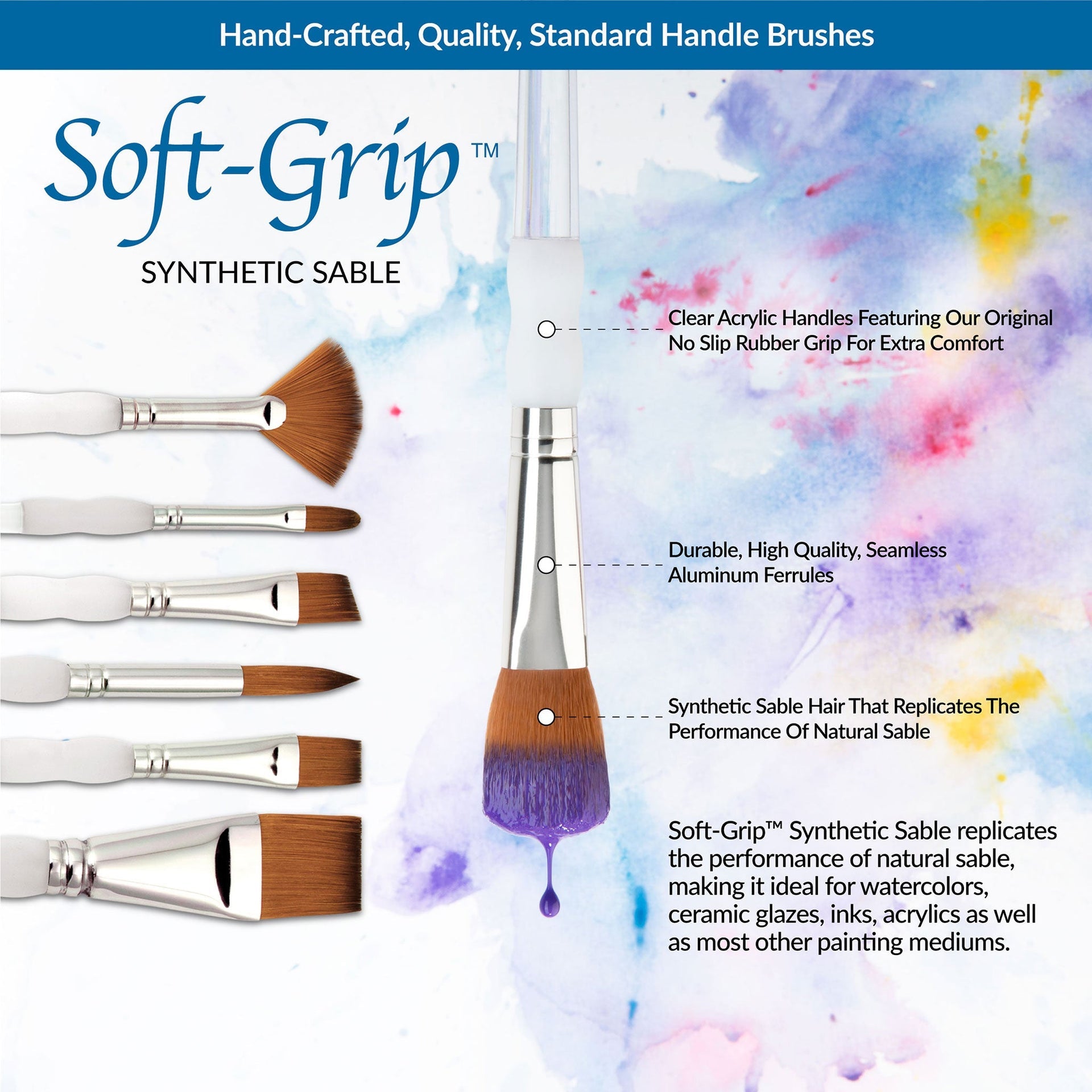 Hand-Crafted, Quality, Standard Handle Brushes

Soft-Grip™
SYNTHETIC SABLE

Clear Acrylic Handles Featuring Our Original No Slip Rubber Grip For Extra Comfort

Durable, High Quality, Seamless Aluminum Ferrules

Synthetic Sable Hair That Replicates The Performance Of Natural Sable

Soft-Grip™ Synthetic Sable replicates the performance of natural sable, making it ideal for watercolors, ceramic glazes, inks, acrylics as well as most other painting mediums.