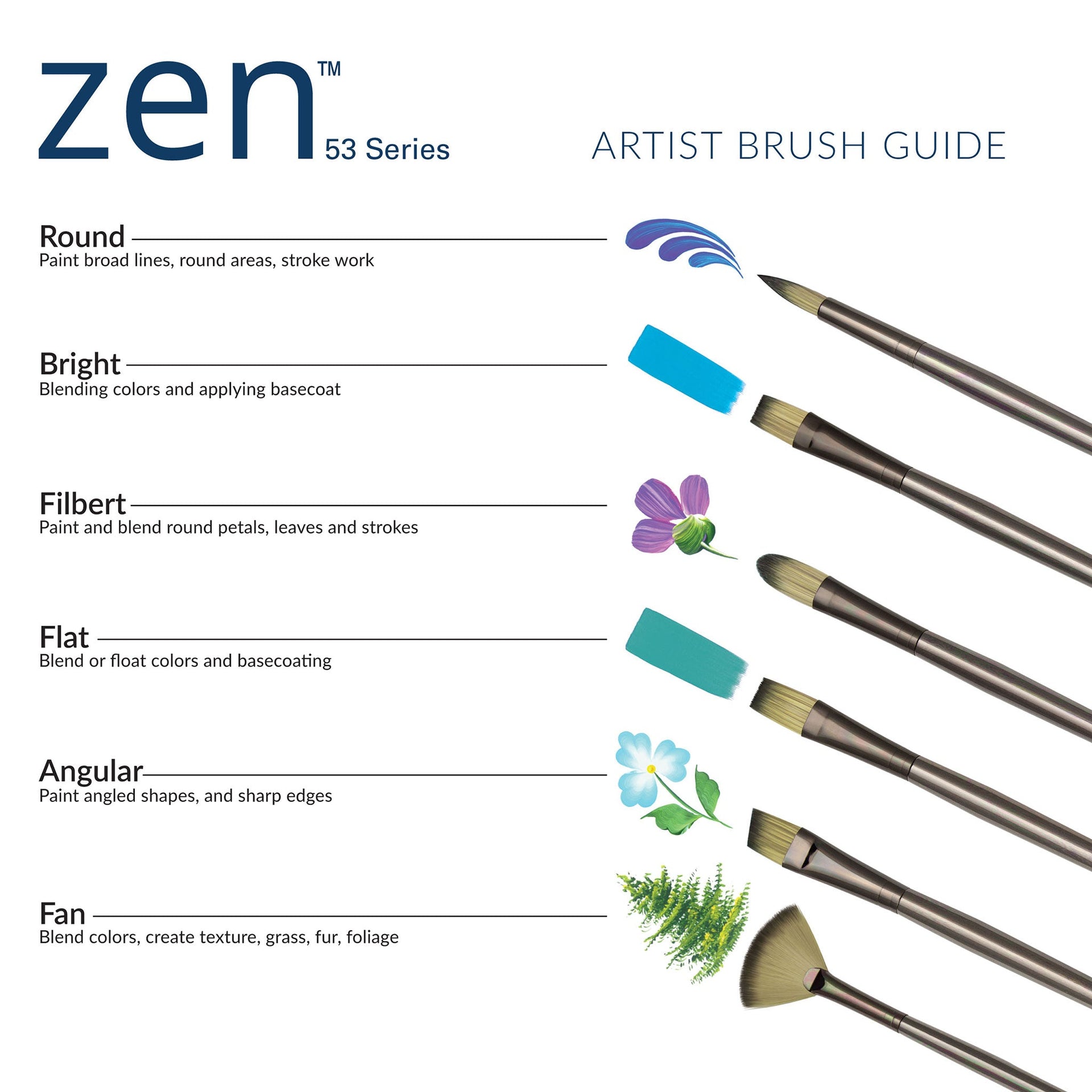 zen™ 53 Series

ARTIST BRUSH GUIDE

Round
Paint broad lines, round areas, stroke work

Bright
Blending colors and applying basecoat

Filbert
Paint and blend round petals, leaves and strokes

Flat
Blend or float colors and basecoating

Angular
Paint angled shapes, and sharp edges

Fan
Blend colors, create texture, grass, fur, foliage