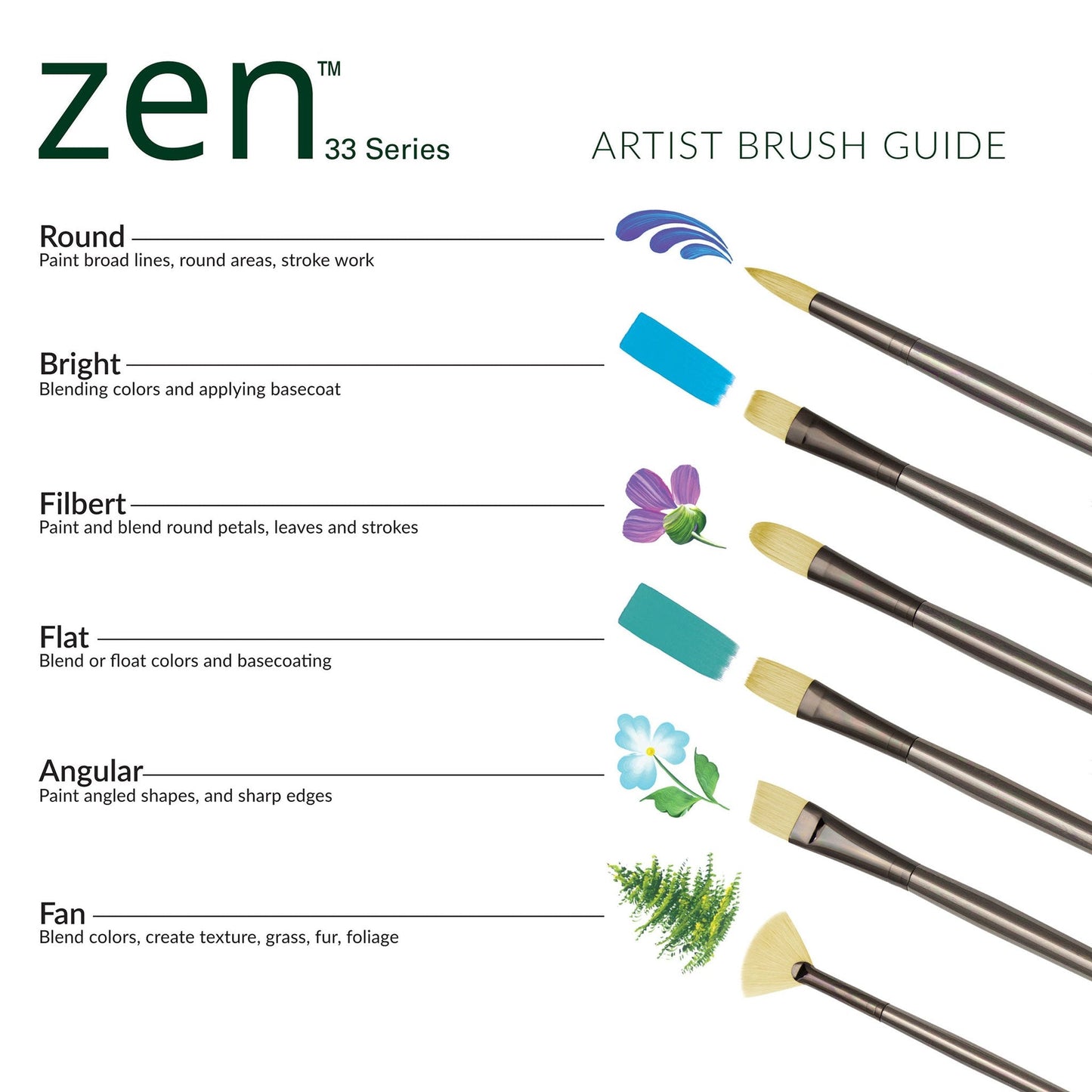 zen™ 33 Series

ARTIST BRUSH GUIDE

Round
Paint broad lines, round areas, stroke work

Bright
Blending colors and applying basecoat

Filbert
Paint and blend round petals, leaves and strokes

Flat
Blend or float colors and basecoating

Angular
Paint angled shapes, and sharp edges

Fan
Blend colors, create texture, grass, fur, foliage