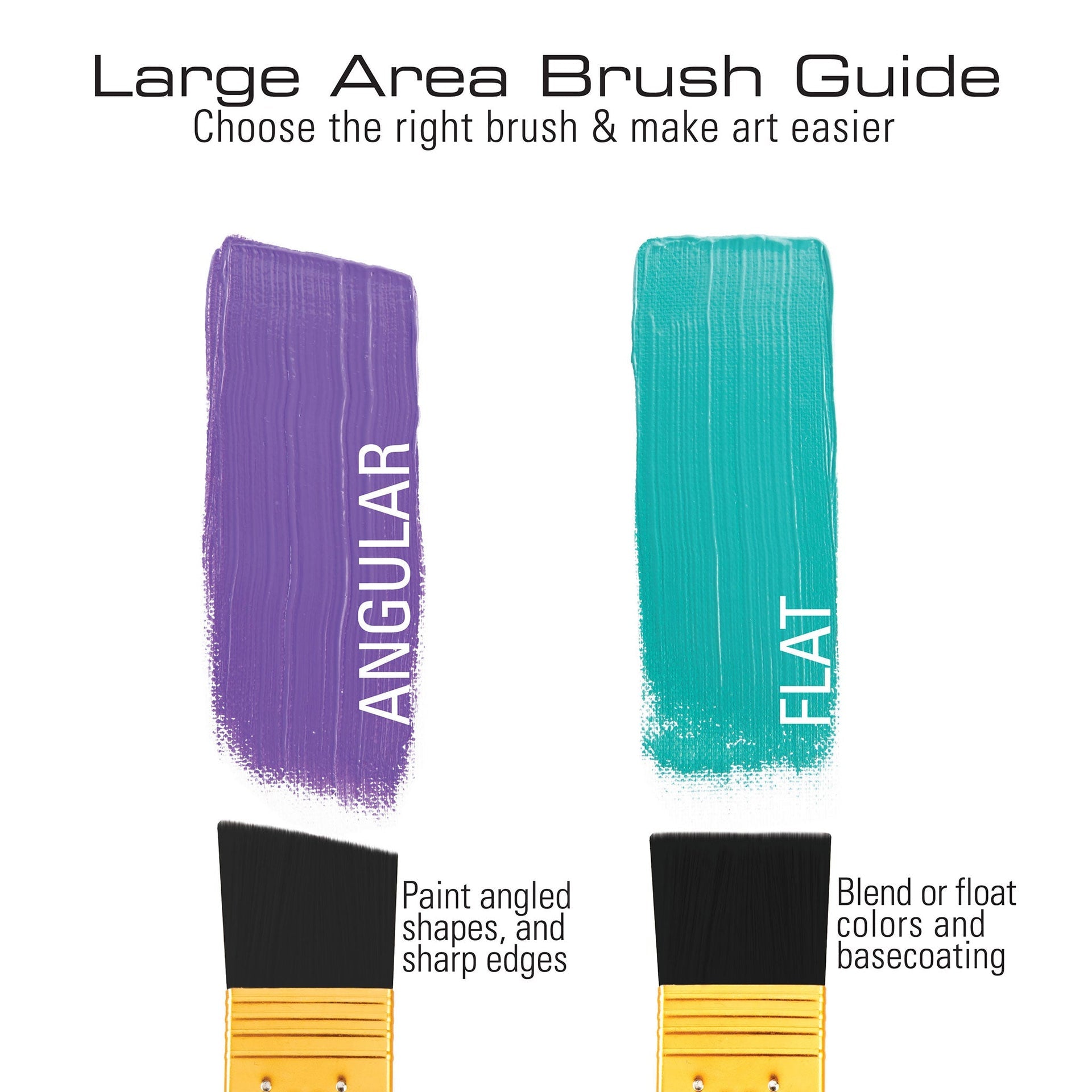 Large Area Brush Guide
Choose the right brush & make art easier

ANGULAR

Paint angled shapes, and sharp edges

FLAT

Blend or float colors and basecoating