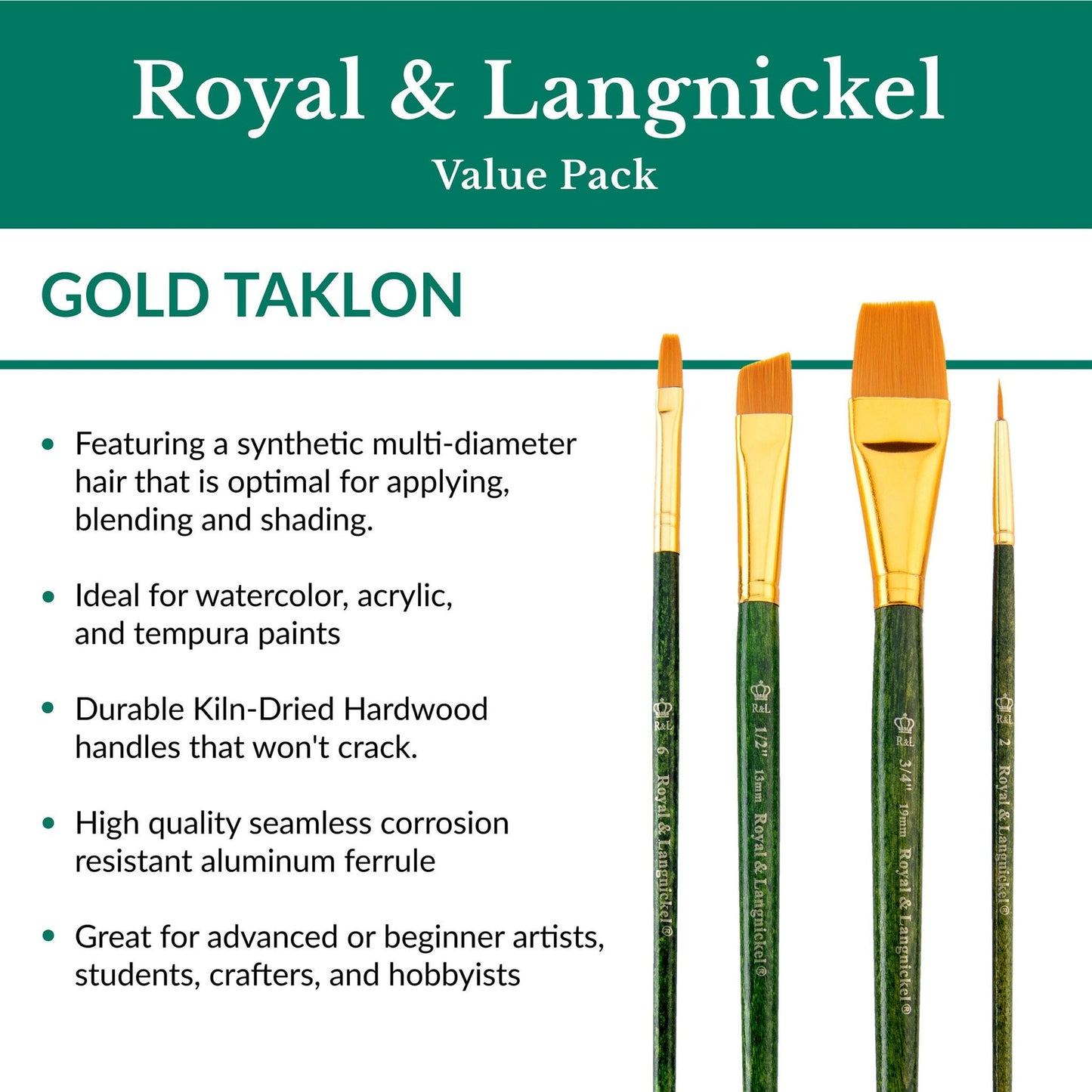 Royal & Langnickel
Value Pack

GOLD TAKLON

• Featuring a synthetic multi-diameter hair that is optimal for applying, blending and shading.

• Ideal for watercolor, acrylic, and tempura paints

• Durable Kiln-Dried Hardwood handles that won't crack.

• High quality seamless corrosion resistant aluminum ferrule

• Great for advanced or beginner artists, students, crafters, and hobbyists

R&L 6 Royal & Langnickel®

R&L 1/2" 13mm Royal & Langnickel®

R&L 3/4" 19mm Royal & Langnickel®

R&L 2 Royal & Langnickel®