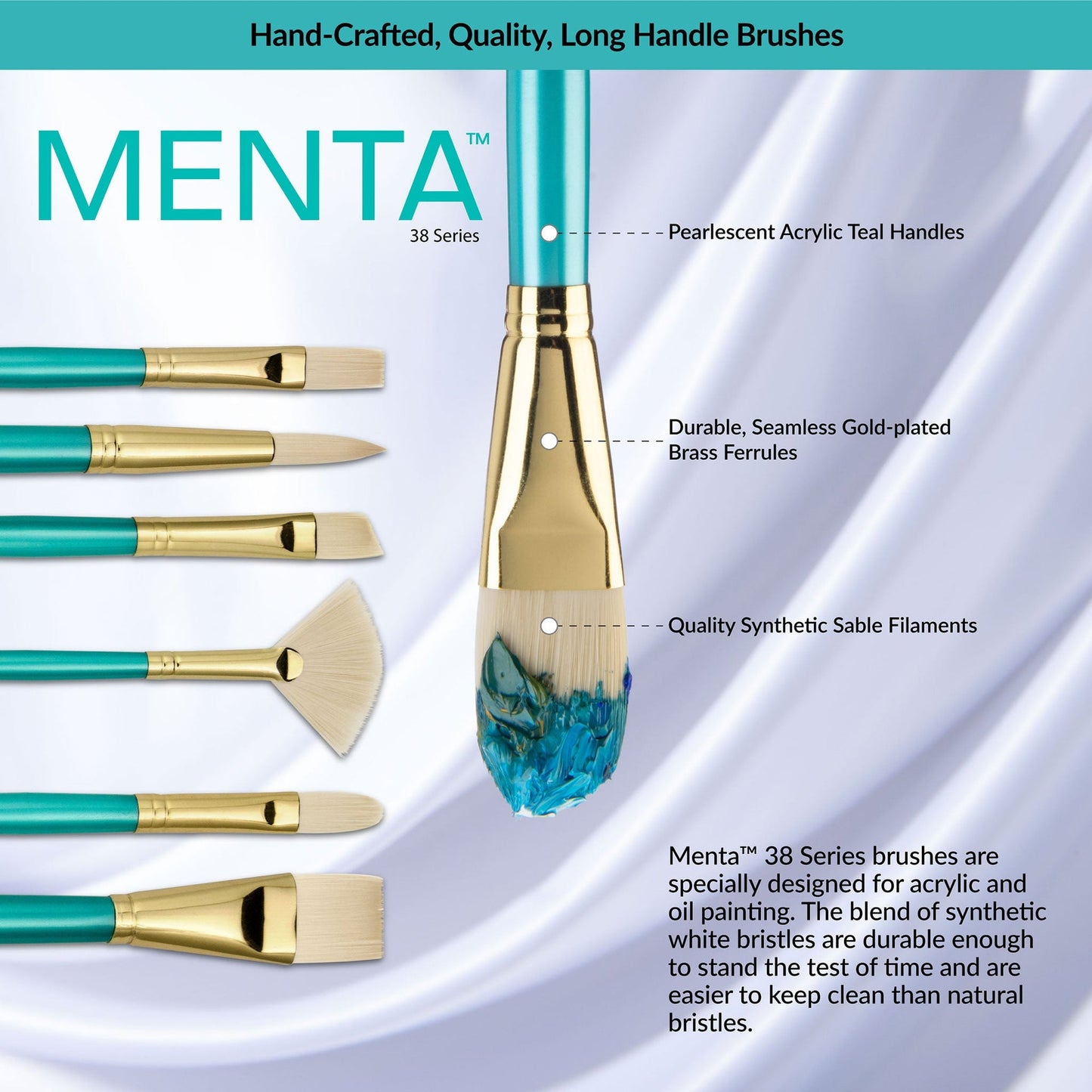 Hand-Crafted, Quality, Long Handle Brushes

MENTA™
38 Series

Pearlescent Acrylic Teal Handles

Durable, Seamless Gold-plated Brass Ferrules

Quality Synthetic Sable Filaments

Menta™ 38 Series brushes are specially designed for acrylic and oil painting. The blend of synthetic white bristles are durable enough to stand the test of time and are easier to keep clean than natural bristles.