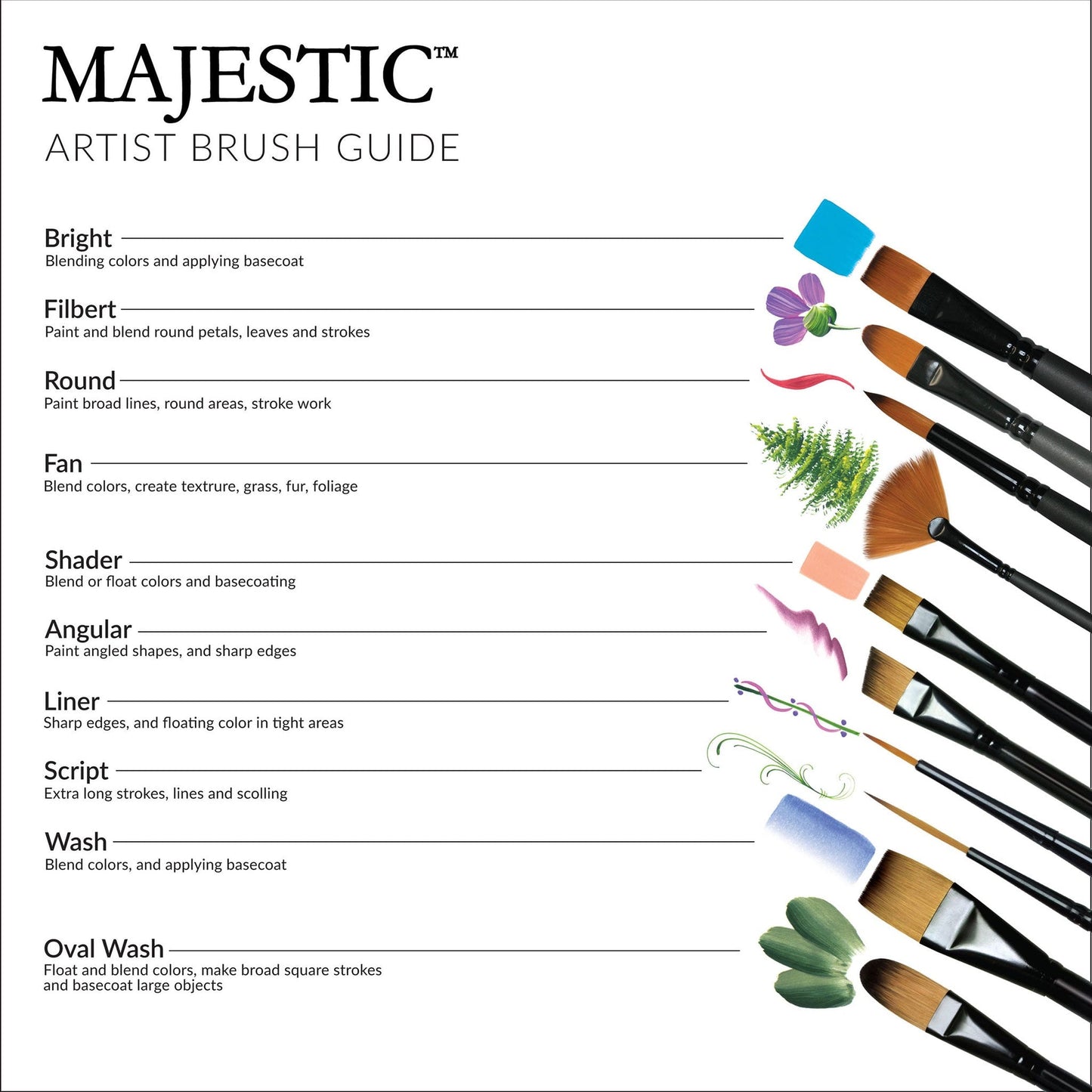 MAJESTIC™
ARTIST BRUSH GUIDE

Bright
Blending colors and applying basecoat

Filbert
Paint and blend round petals, leaves and strokes

Round
Paint broad lines, round areas, stroke work

Fan
Blend colors, create textrure, grass, fur, foliage

Shader
Blend or float colors and basecoating

Angular
Paint angled shapes, and sharp edges

Liner
Sharp edges, and floating color in tight areas

Script
Extra long strokes, lines and scolling

Wash
Blend colors, and applying basecoat

Oval Wash
Float and blend colors, make broad square strokes and basecoat large objects