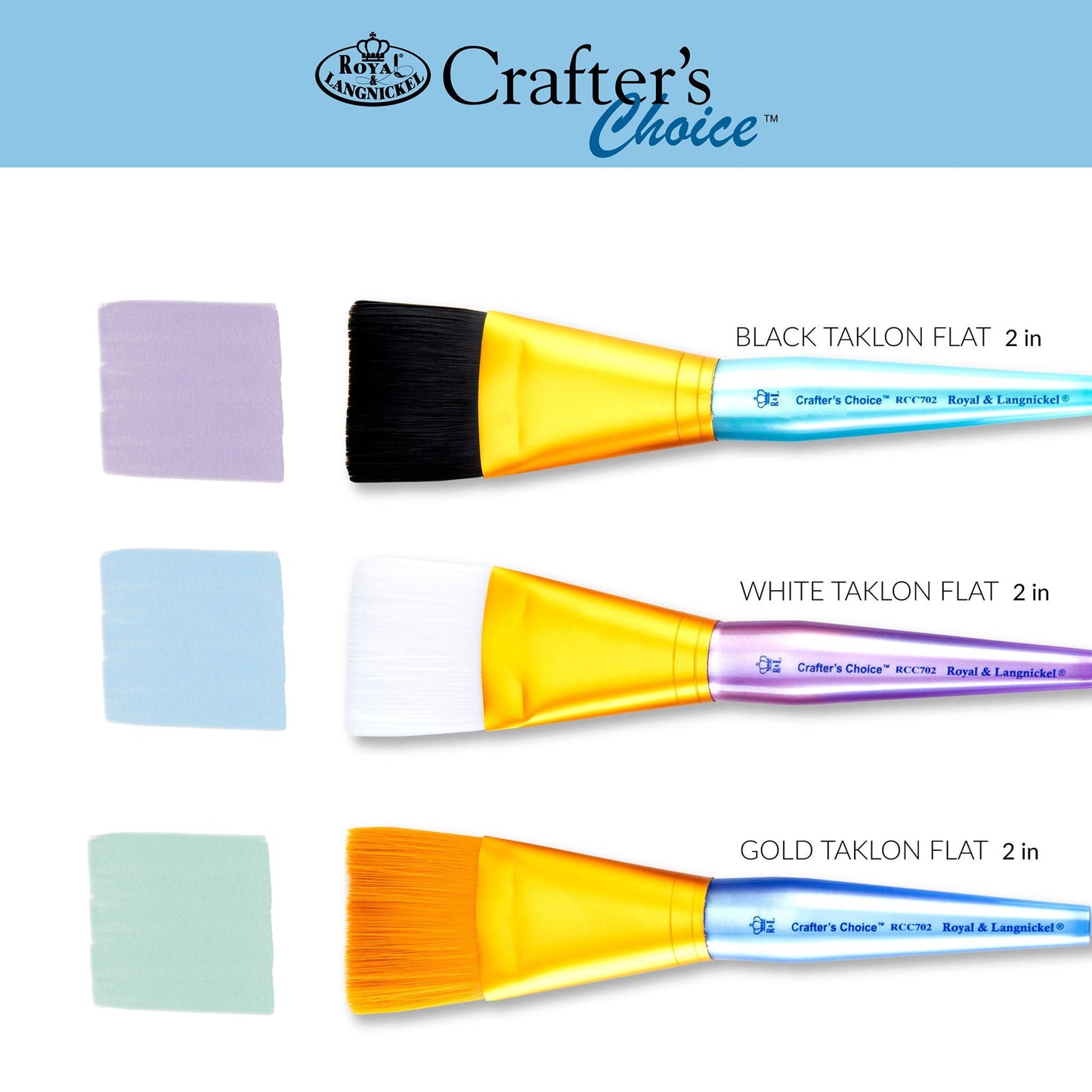 ROYAL & LANGNICKEL® Crafter's Choice™

BLACK TAKLON FLAT 2 in

R&L Crafter's Choice™ RCC702 Royal & Langnickel®

WHITE TAKLON FLAT 2 in

R&L Crafter's Choice™ RCC702 Royal & Langnickel®

GOLD TAKLON FLAT 2 in

R&L Crafter's Choice™ RCC702 Royal & Langnickel®