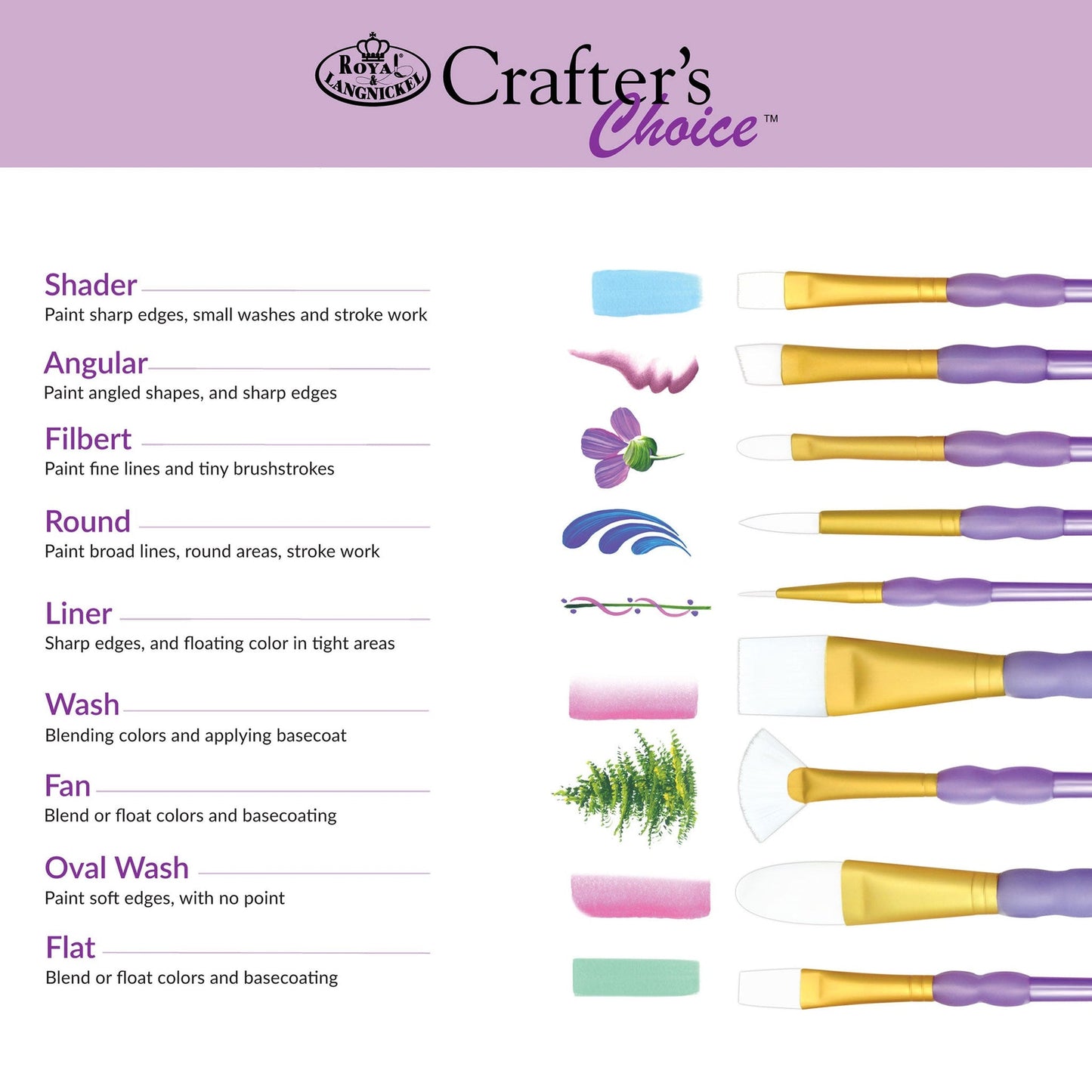 ROYAL & LANGNICKEL Crafter's Choice™

Shader
Paint sharp edges, small washes and stroke work

Angular
Paint angled shapes, and sharp edges

Filbert
Paint fine lines and tiny brushstrokes

Round
Paint broad lines, round areas, stroke work

Liner
Sharp edges, and floating color in tight areas

Wash
Blending colors and applying basecoat

Fan
Blend or float colors and basecoating

Oval Wash
Paint soft edges, with no point

Flat
Blend or float colors and basecoating