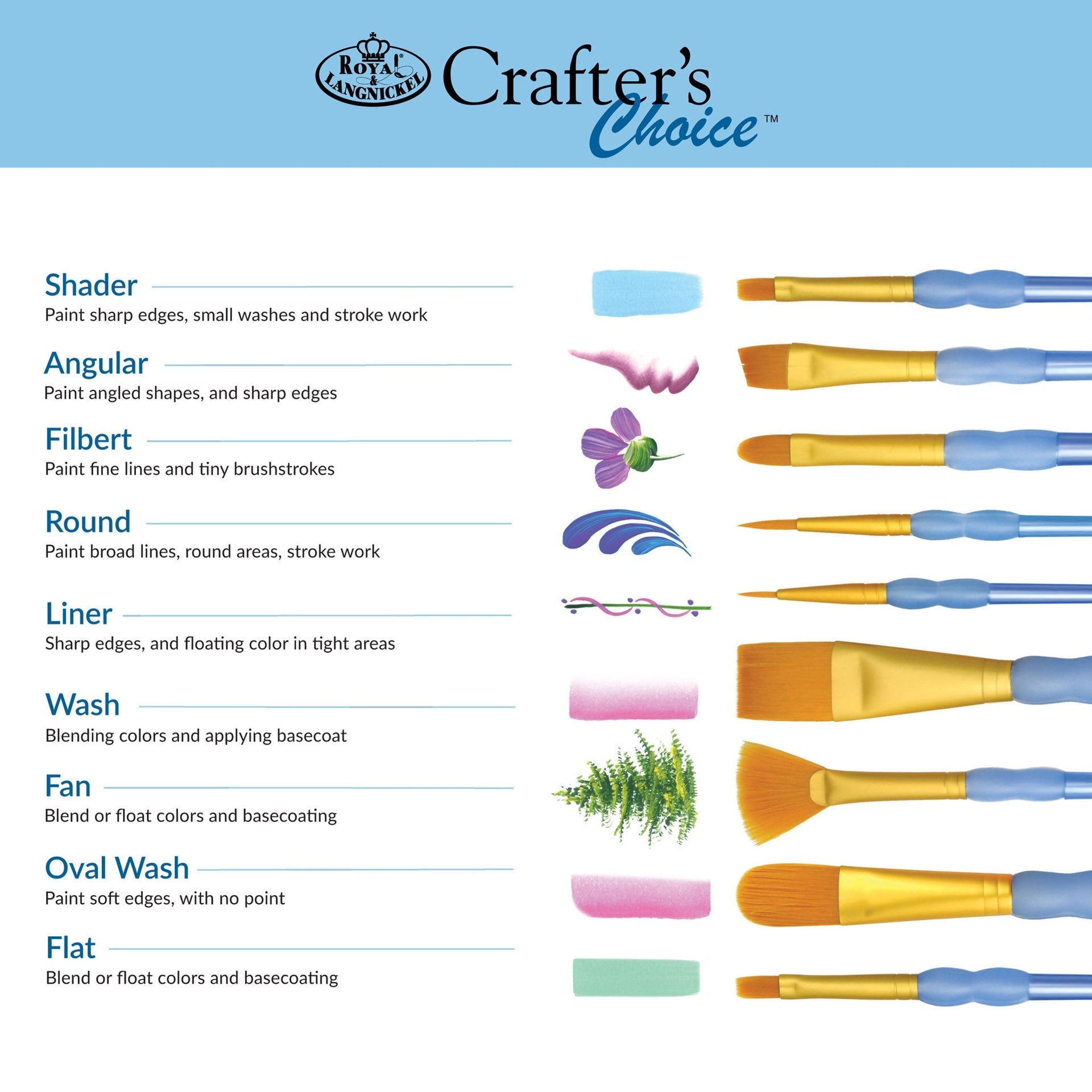 ROYAL & LANGNICKEL®
Crafter's Choice™

Shader
Paint sharp edges, small washes and stroke work

Angular
Paint angled shapes, and sharp edges

Filbert
Paint fine lines and tiny brushstrokes

Round
Paint broad lines, round areas, stroke work

Liner
Sharp edges, and floating color in tight areas

Wash
Blending colors and applying basecoat

Fan
Blend or float colors and basecoating

Oval Wash
Paint soft edges, with no point

Flat
Blend or float colors and basecoating