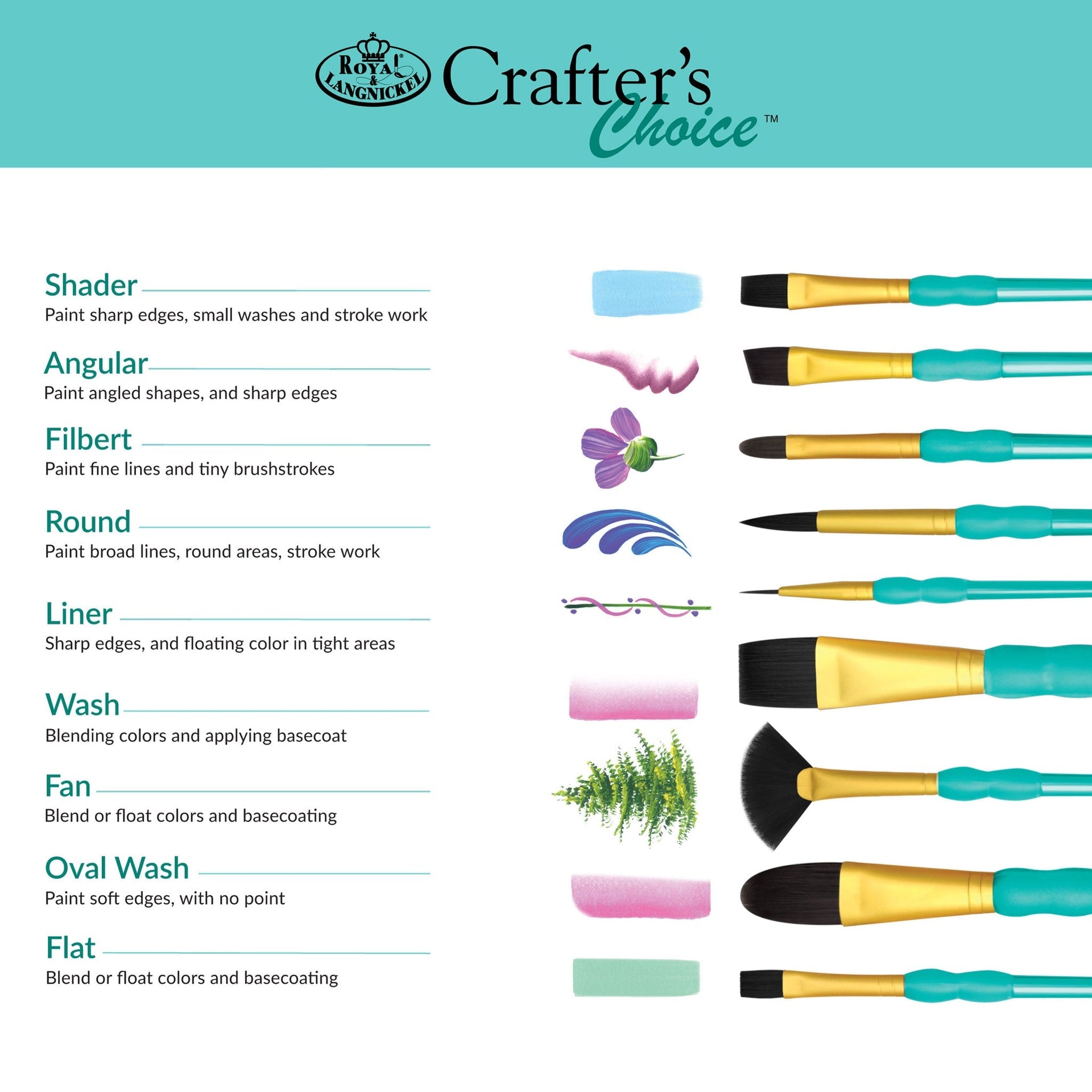 ROYAL & LANGNICKEL®

Crafter's Choice™

Shader
Paint sharp edges, small washes and stroke work

Angular
Paint angled shapes, and sharp edges

Filbert
Paint fine lines and tiny brushstrokes

Round
Paint broad lines, round areas, stroke work

Liner
Sharp edges, and floating color in tight areas

Wash
Blending colors and applying basecoat

Fan
Blend or float colors and basecoating

Oval Wash
Paint soft edges, with no point

Flat
Blend or float colors and basecoating