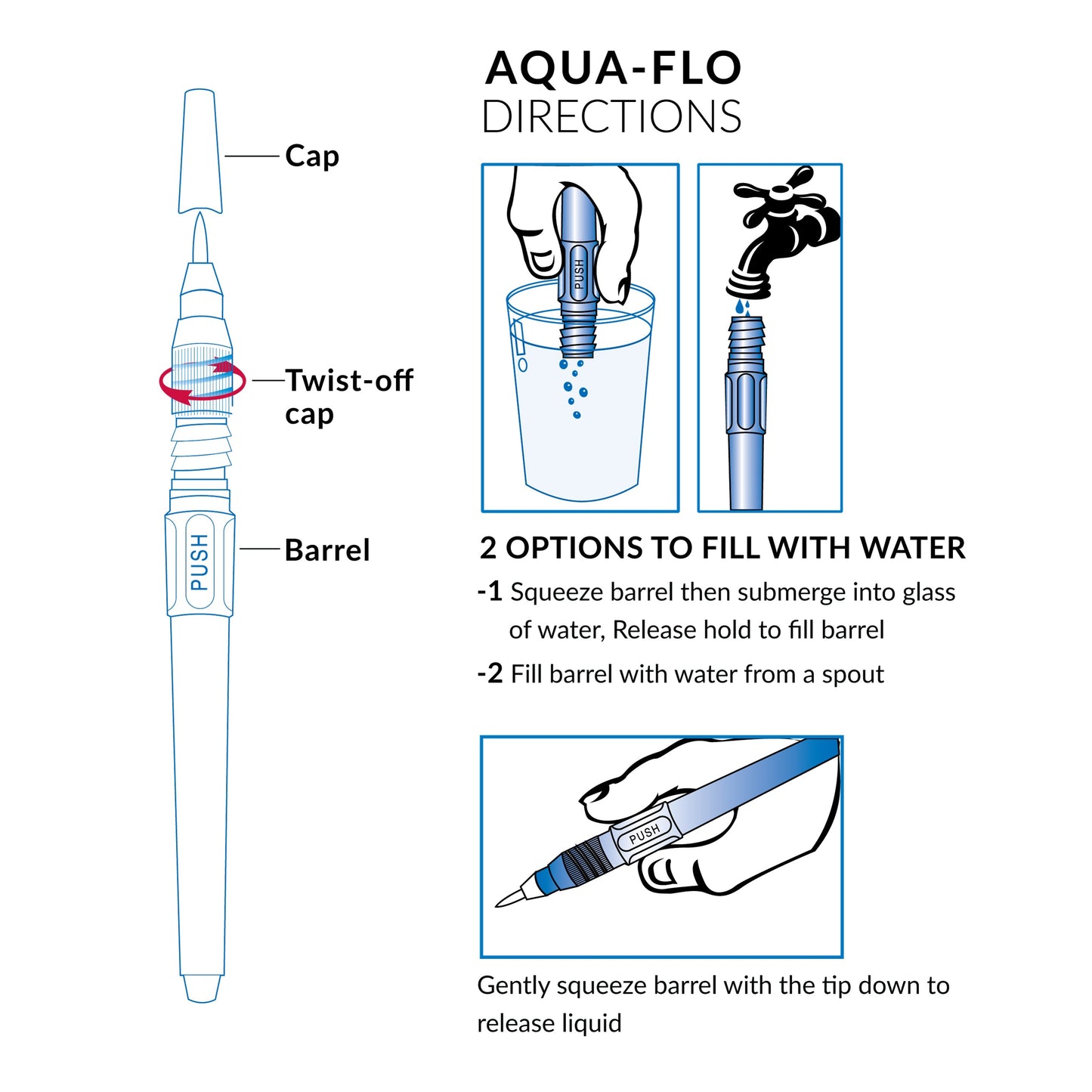 Cap

Twist-off cap

PUSH

Barrel

AQUA-FLO
DIRECTIONS

PUSH

2 OPTIONS TO FILL WITH WATER

-1 Squeeze barrel then submerge into glass of water, Release hold to fill barrel

-2 Fill barrel with water from a spout

PUSH

Gently squeeze barrel with the tip down to release liquid